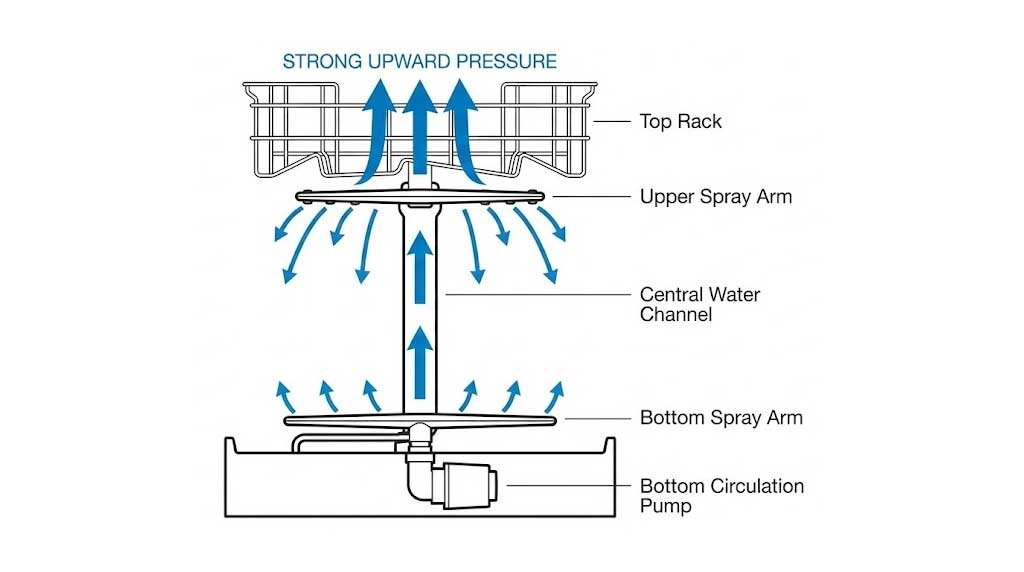 STRONG UPWARD PRESSURE

Top Rack

Upper Spray Arm

Central Water Channel

Bottom Spray Arm

Bottom Circulation Pump