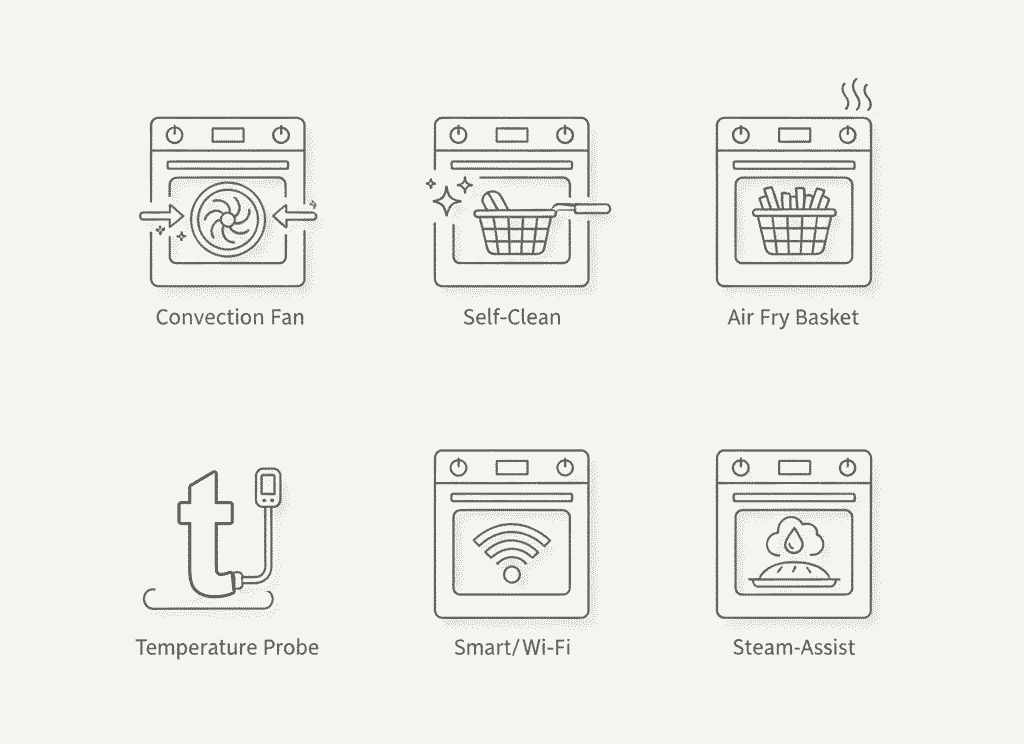 Convection Fan

Self-Clean

Air Fry Basket

Temperature Probe

Smart/Wi-Fi

Steam-Assist